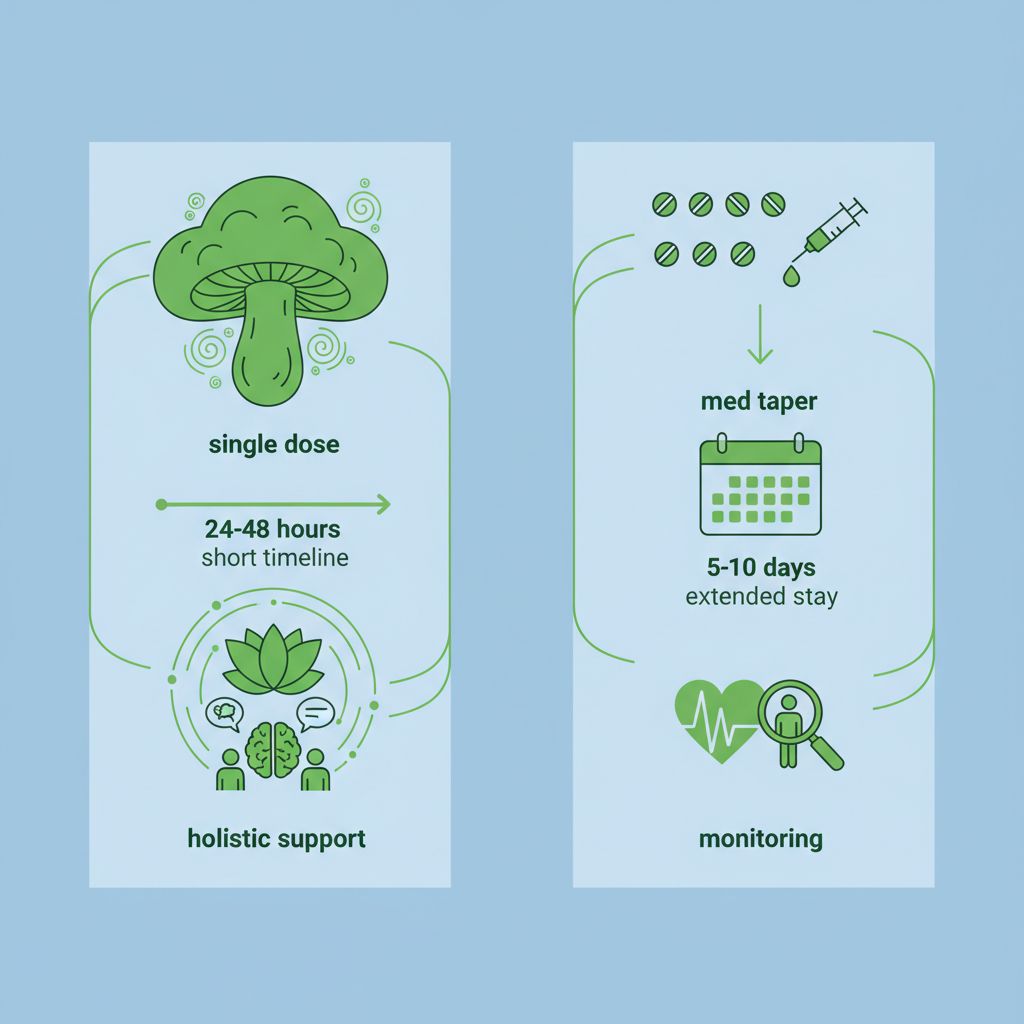 single dose

24-48 hours
short timeline

holistic support

med taper

5-10 days
extended stay

monitoring